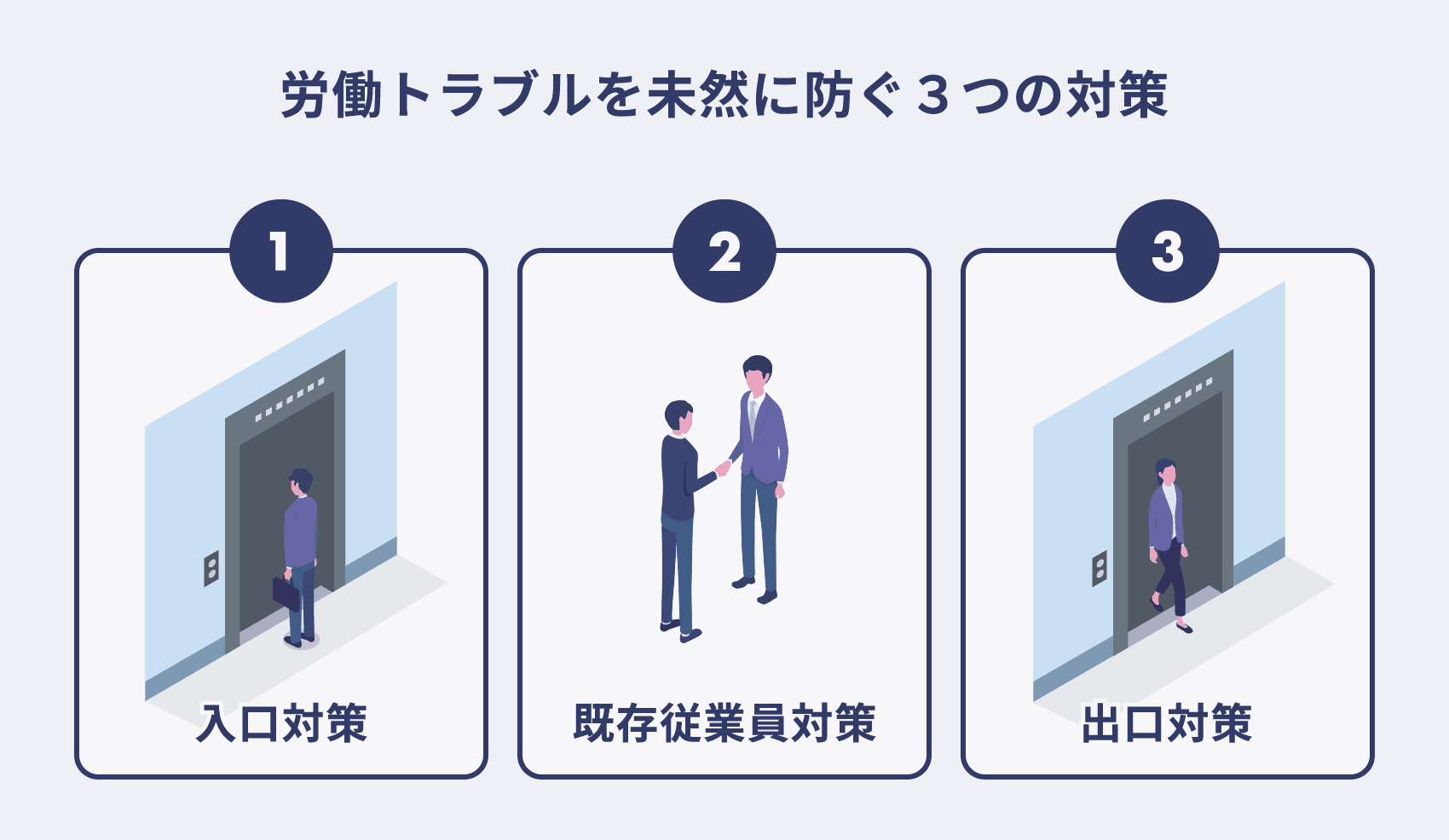 労働トラブルを未然に防ぐ３つの対策

1

入口対策

2

既存従業員対策

3

出口対策